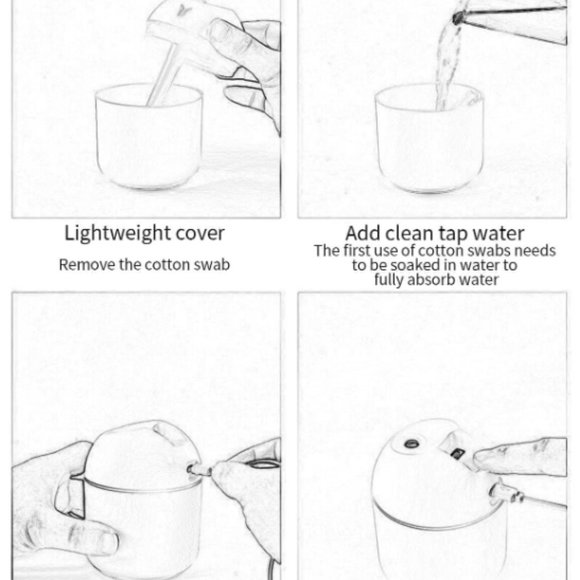 Lightweight cover

Remove the cotton swab

Add clean tap water

The first use of cotton swabs needs to be soaked in water to fully absorb water